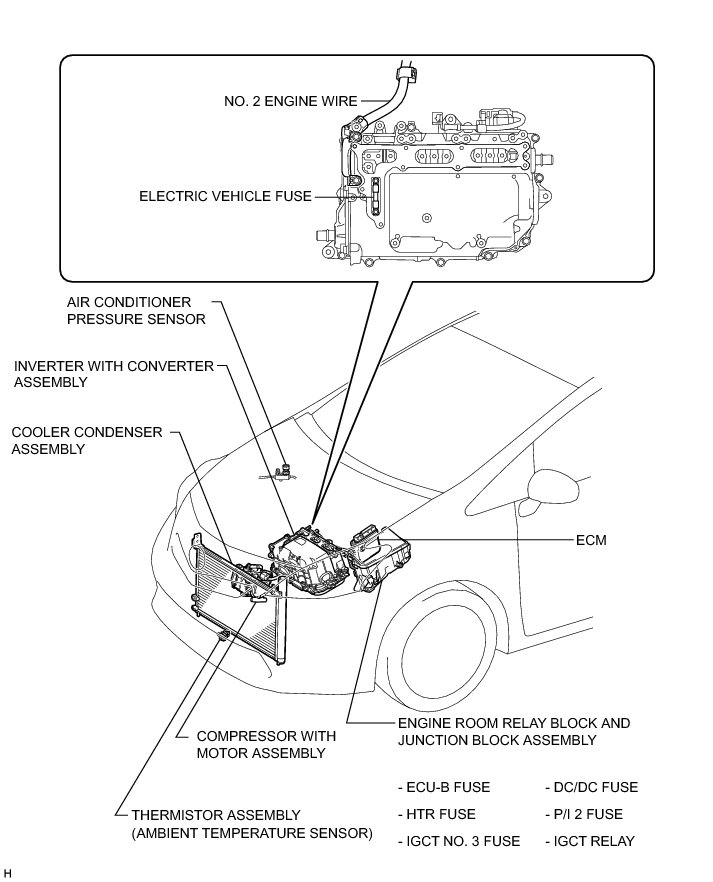 NO. 2 ENGINE WIRE

ELECTRIC VEHICLE FUSE

AIR CONDITIONER PRESSURE SENSOR

INVERTER WITH CONVERTER ASSEMBLY

COOLER CONDENSER ASSEMBLY

ECM

ENGINE ROOM RELAY BLOCK AND JUNCTION BLOCK ASSEMBLY

COMPRESSOR WITH MOTOR ASSEMBLY

THERMISTOR ASSEMBLY (AMBIENT TEMPERATURE SENSOR)

- ECU-B FUSE
- HTR FUSE
- IGCT NO. 3 FUSE

- DC/DC FUSE
- P/I 2 FUSE
- IGCT RELAY

H