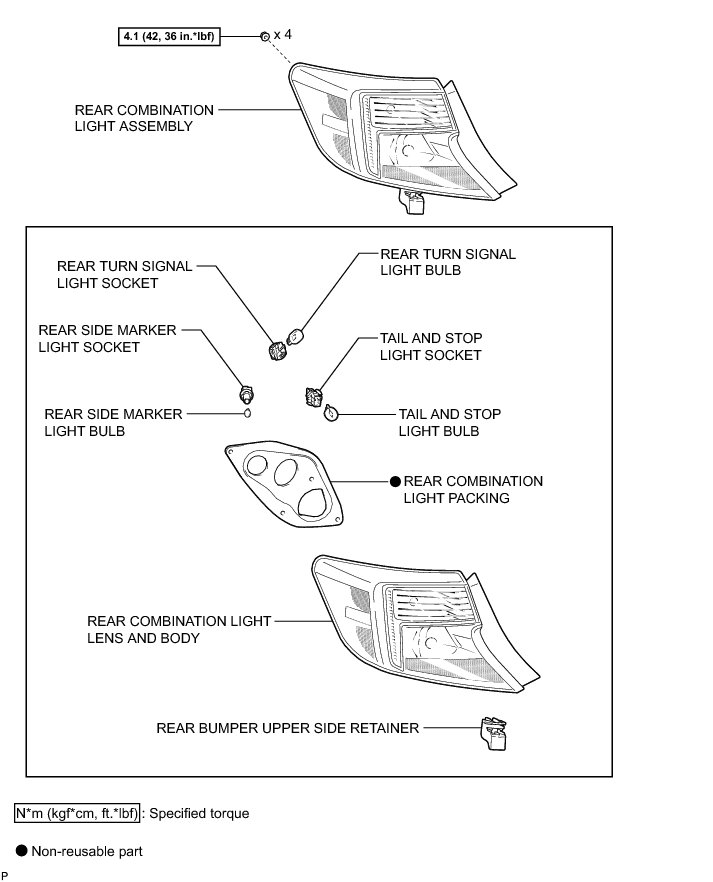 4.1 (42, 36 in.*lbf)

x 4

REAR COMBINATION LIGHT ASSEMBLY

REAR TURN SIGNAL LIGHT SOCKET

REAR TURN SIGNAL LIGHT BULB

REAR SIDE MARKER LIGHT SOCKET

TAIL AND STOP LIGHT SOCKET

REAR SIDE MARKER LIGHT BULB

TAIL AND STOP LIGHT BULB

● REAR COMBINATION LIGHT PACKING

REAR COMBINATION LIGHT LENS AND BODY

REAR BUMPER UPPER SIDE RETAINER

N*m (kgf*cm, ft.*lbf) : Specified torque

● Non-reusable part

P