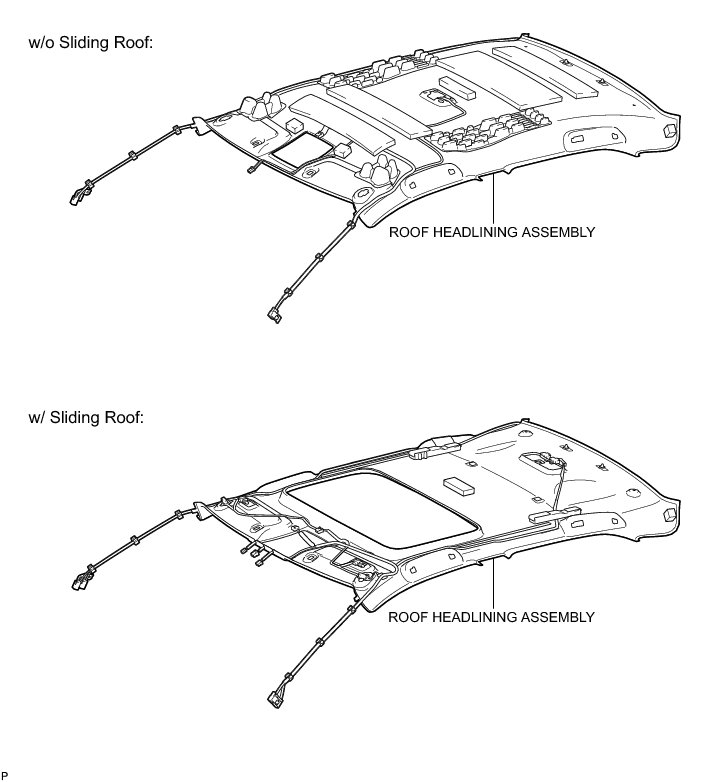 w/o Sliding Roof:

ROOF HEADLINING ASSEMBLY

w/ Sliding Roof:

ROOF HEADLINING ASSEMBLY

P