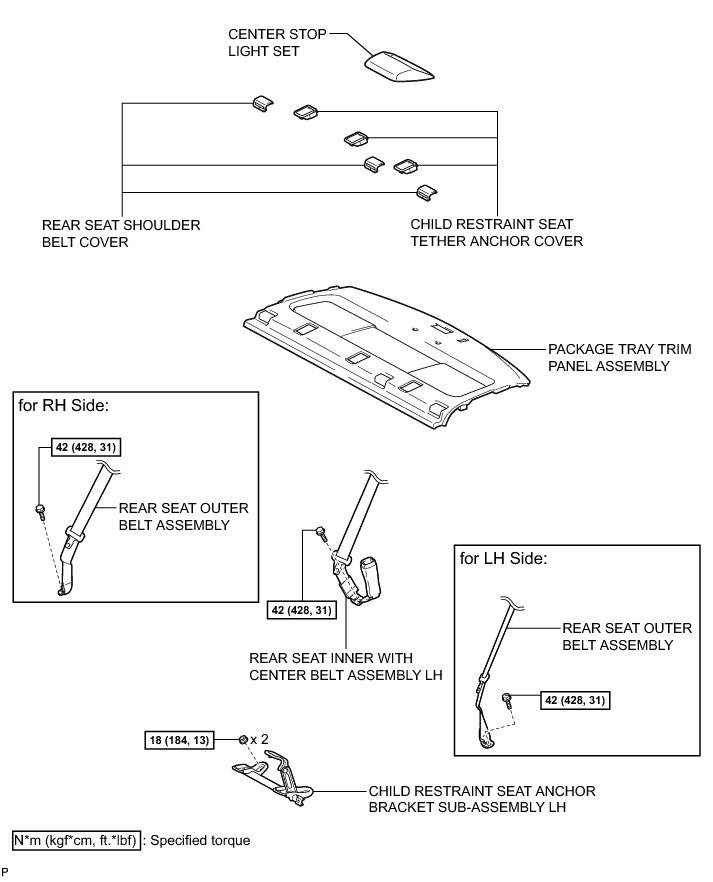 CENTER STOP LIGHT SET

REAR SEAT SHOULDER BELT COVER

CHILD RESTRAINT SEAT TETHER ANCHOR COVER

PACKAGE TRAY TRIM PANEL ASSEMBLY

for RH Side:

42 (428, 31)

REAR SEAT OUTER BELT ASSEMBLY

42 (428, 31)

REAR SEAT INNER WITH CENTER BELT ASSEMBLY LH

for LH Side:

REAR SEAT OUTER BELT ASSEMBLY

42 (428, 31)

18 (184, 13)

x 2

CHILD RESTRAINT SEAT ANCHOR BRACKET SUB-ASSEMBLY LH

N*m (kgf*cm, ft.*lbf) : Specified torque

P