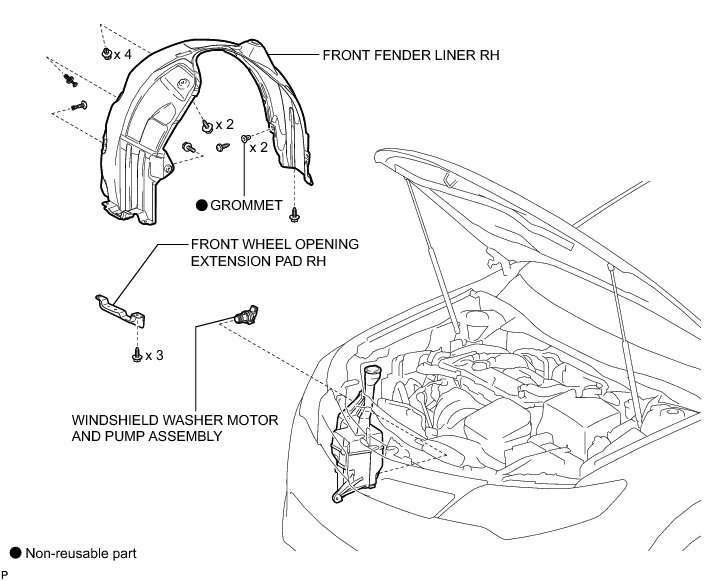 x 4

FRONT FENDER LINER RH

x 2

x 2

● GROMMET

FRONT WHEEL OPENING EXTENSION PAD RH

x 3

WINDSHIELD WASHER MOTOR AND PUMP ASSEMBLY

● Non-reusable part

P