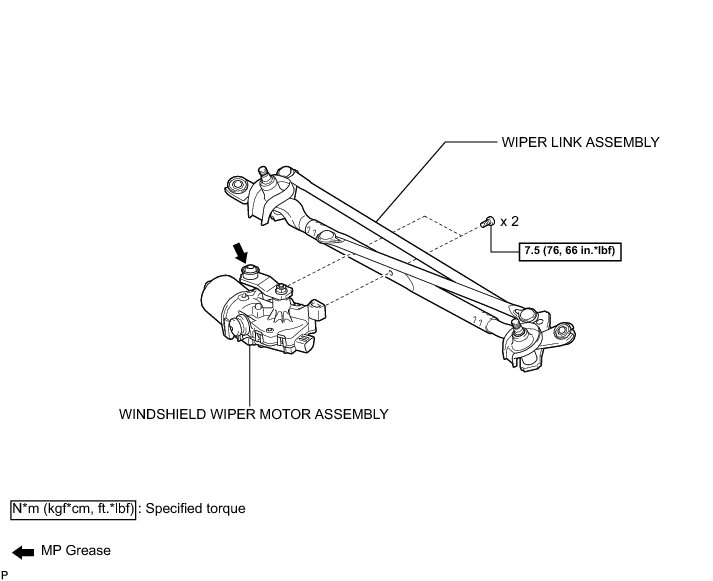 WIPER LINK ASSEMBLY

x 2

7.5 (76, 66 in.*lbf)

WINDSHIELD WIPER MOTOR ASSEMBLY

N*m (kgf*cm, ft.*lbf) : Specified torque

MP Grease

P