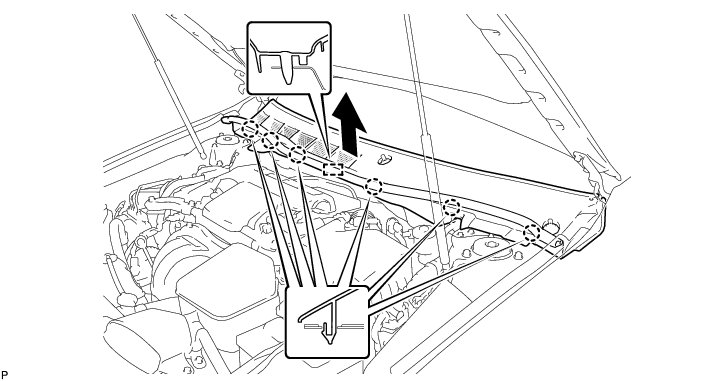 P