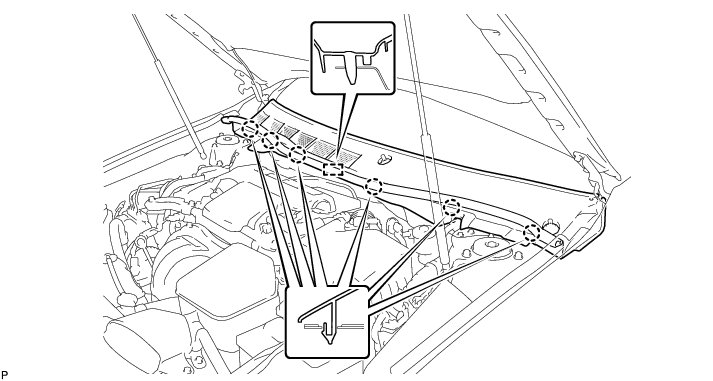 P