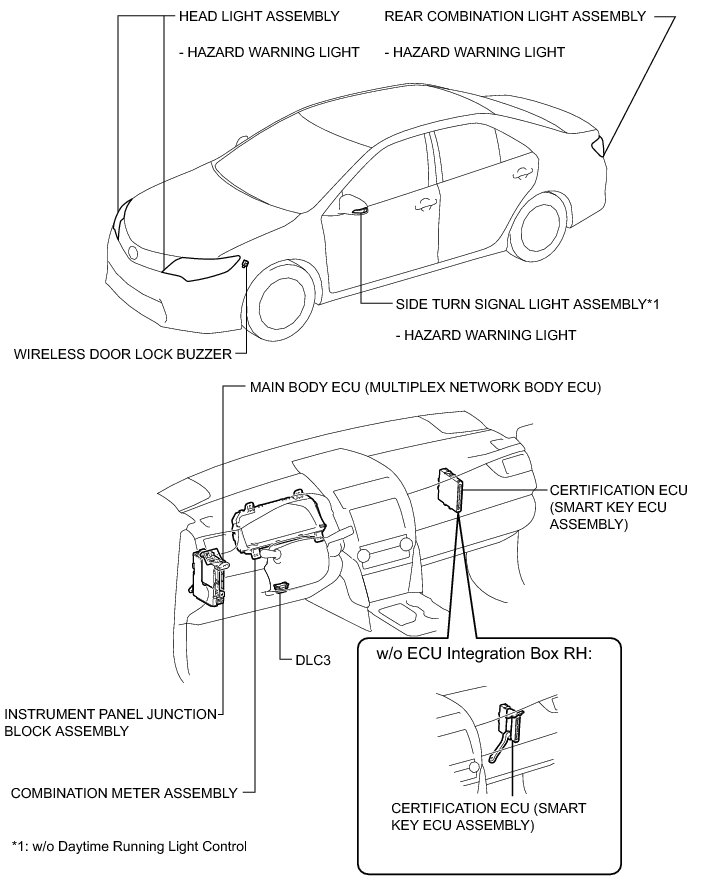 HEAD LIGHT ASSEMBLY

- HAZARD WARNING LIGHT

REAR COMBINATION LIGHT ASSEMBLY

- HAZARD WARNING LIGHT

SIDE TURN SIGNAL LIGHT ASSEMBLY*1

- HAZARD WARNING LIGHT

WIRELESS DOOR LOCK BUZZER

MAIN BODY ECU (MULTIPLEX NETWORK BODY ECU)

CERTIFICATION ECU (SMART KEY ECU ASSEMBLY)

DLC3

w/o ECU Integration Box RH:

INSTRUMENT PANEL JUNCTION BLOCK ASSEMBLY

COMBINATION METER ASSEMBLY

CERTIFICATION ECU (SMART KEY ECU ASSEMBLY)

*1: w/o Daytime Running Light Control