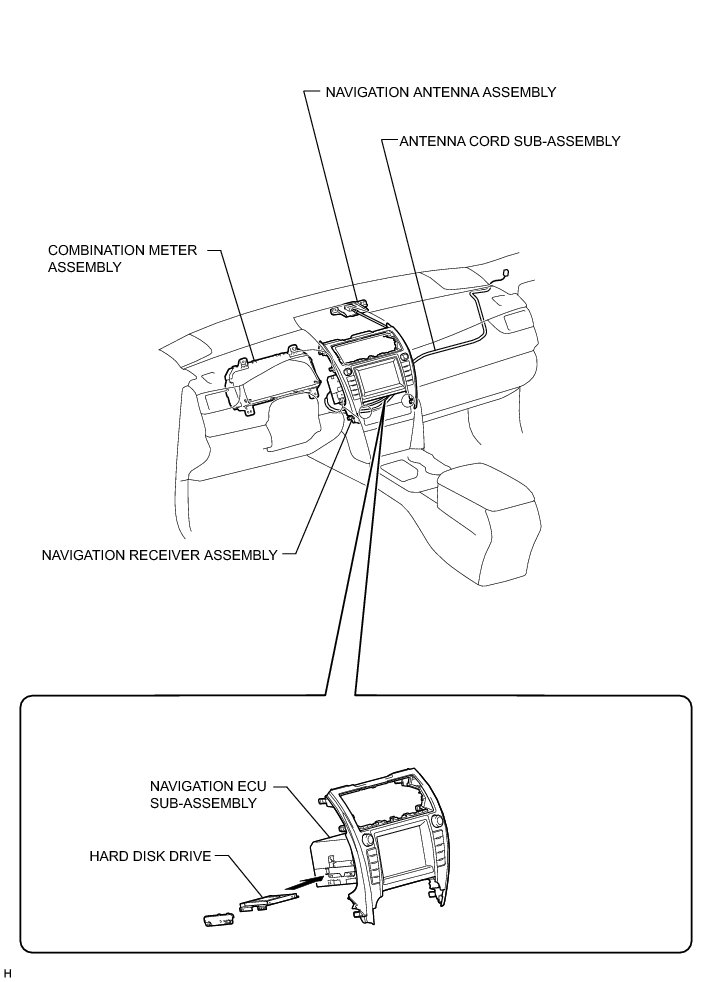 NAVIGATION ANTENNA ASSEMBLY

ANTENNA CORD SUB-ASSEMBLY

COMBINATION METER ASSEMBLY

NAVIGATION RECEIVER ASSEMBLY

NAVIGATION ECU SUB-ASSEMBLY

HARD DISK DRIVE

H