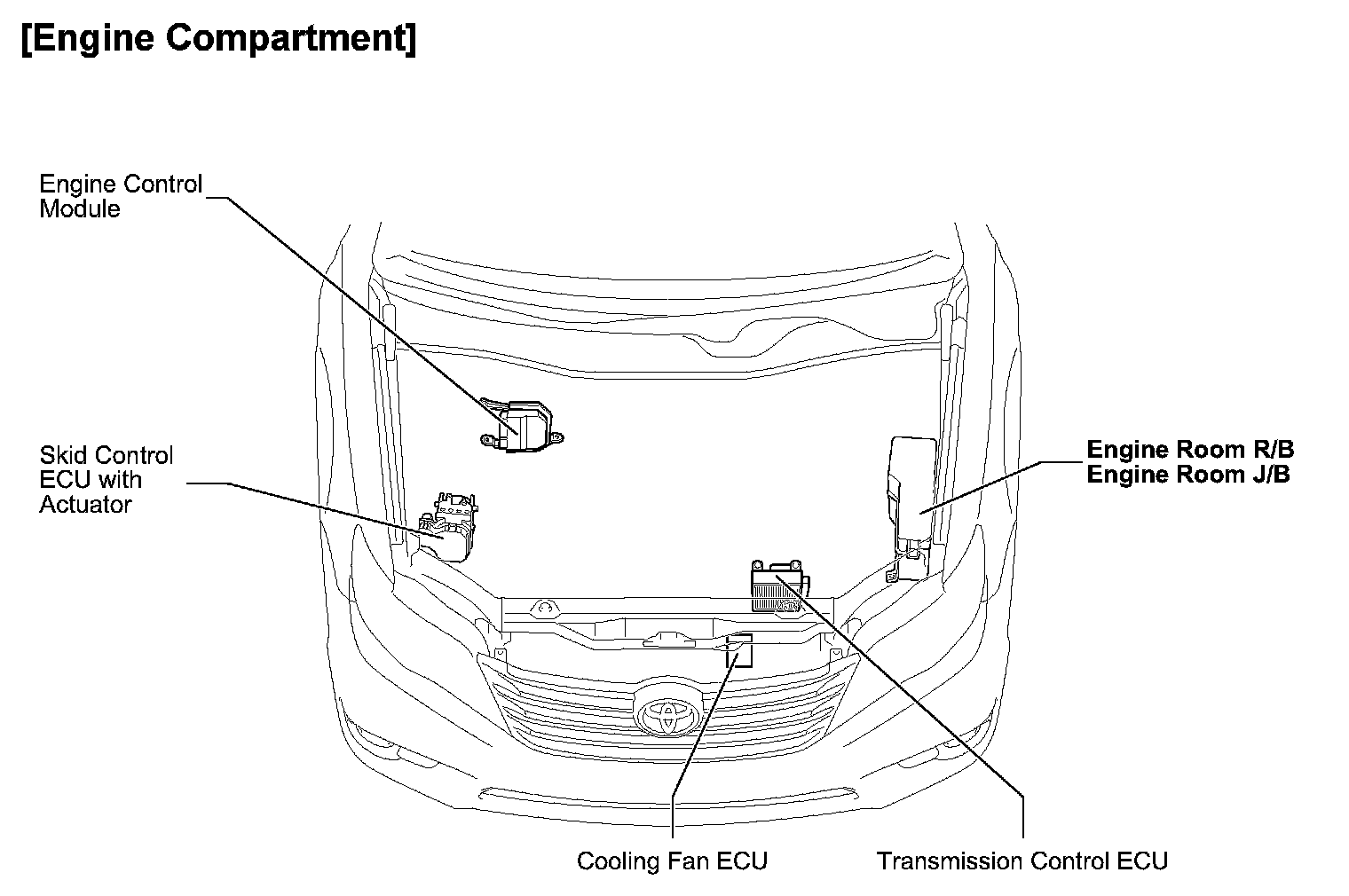 [Engine Compartment]

Engine Control Module

Skid Control ECU with Actuator

Engine Room R/B
Engine Room J/B

Cooling Fan ECU

Transmission Control ECU