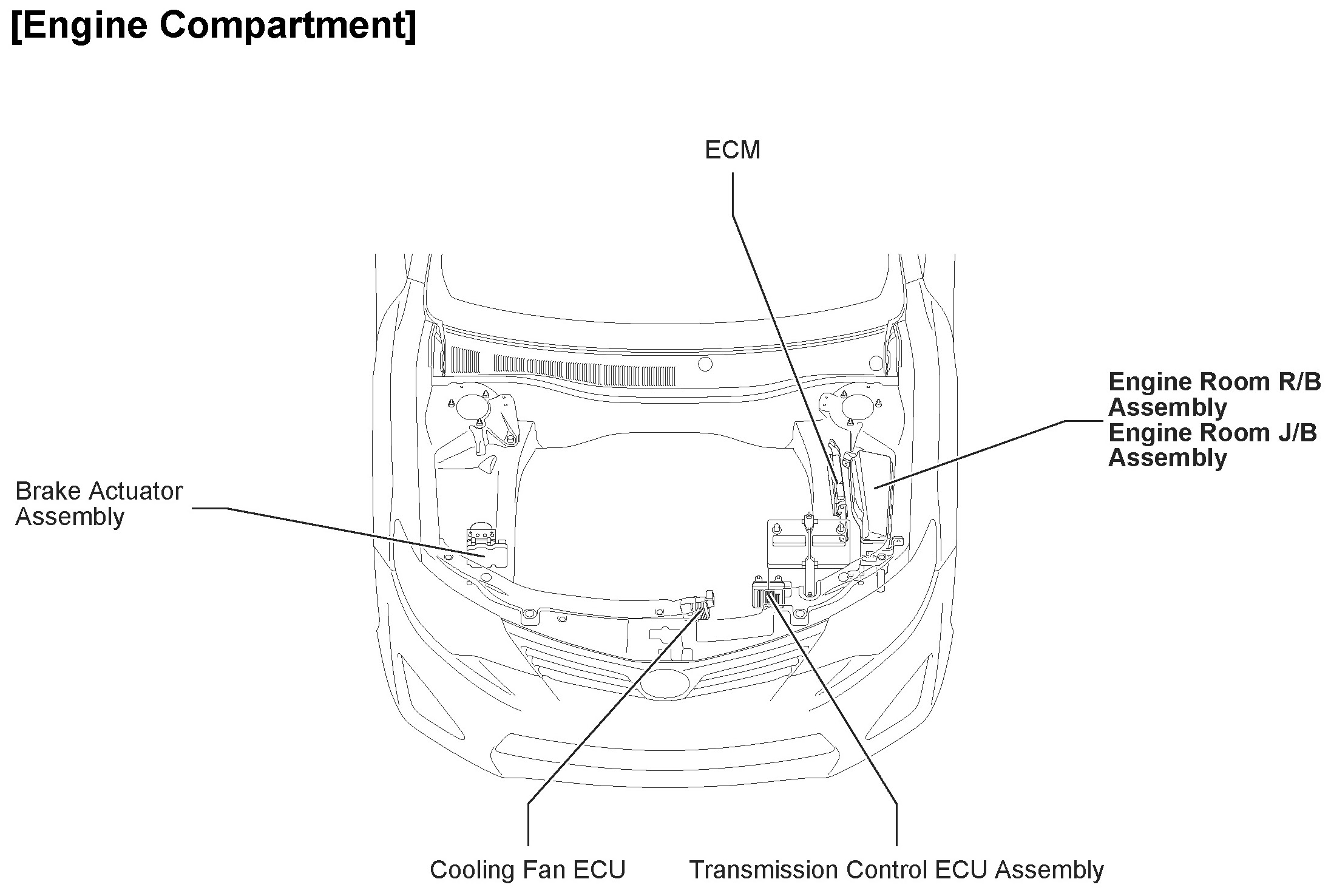 [Engine Compartment]

ECM

Engine Room R/B Assembly
Engine Room J/B Assembly

Brake Actuator Assembly

Cooling Fan ECU

Transmission Control ECU Assembly