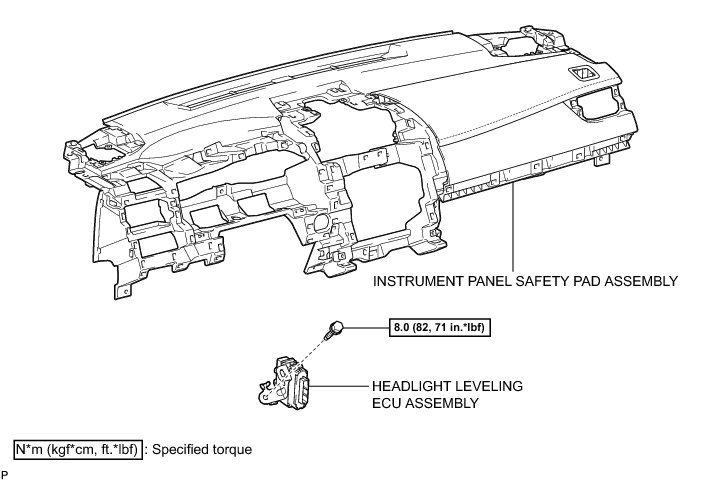 INSTRUMENT PANEL SAFETY PAD ASSEMBLY

8.0 (82, 71 in.*lbf)

HEADLIGHT LEVELING ECU ASSEMBLY

N*m (kgf*cm, ft.*lbf) : Specified torque

P