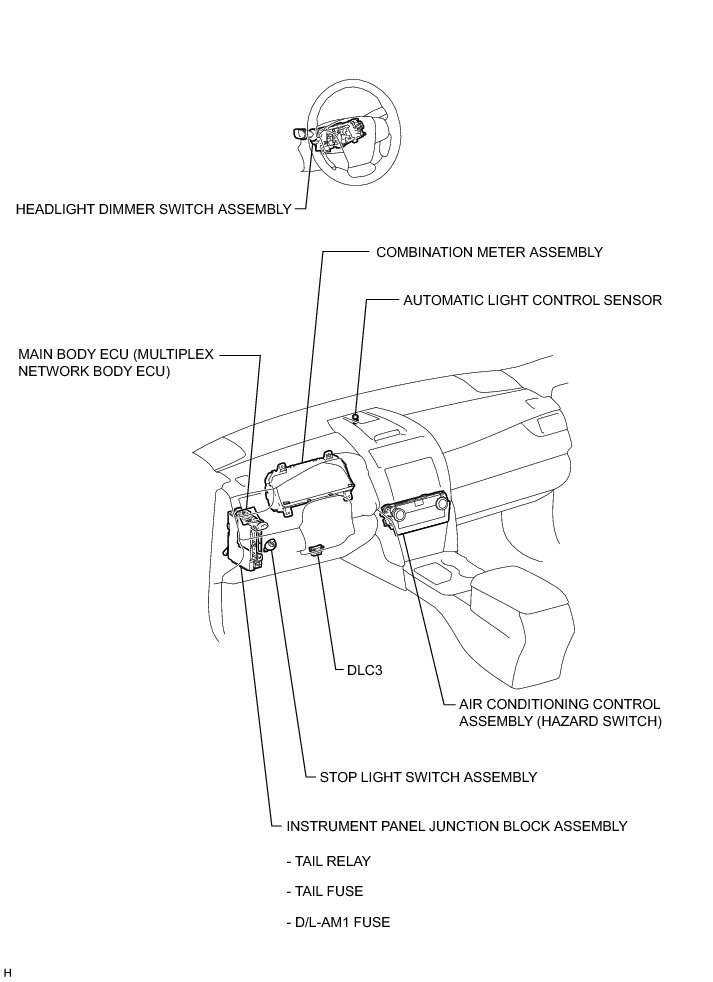 HEADLIGHT DIMMER SWITCH ASSEMBLY

COMBINATION METER ASSEMBLY

AUTOMATIC LIGHT CONTROL SENSOR

MAIN BODY ECU (MULTIPLEX NETWORK BODY ECU)

DLC3

AIR CONDITIONING CONTROL ASSEMBLY (HAZARD SWITCH)

STOP LIGHT SWITCH ASSEMBLY

INSTRUMENT PANEL JUNCTION BLOCK ASSEMBLY

- TAIL RELAY

- TAIL FUSE

- D/L-AM1 FUSE

H