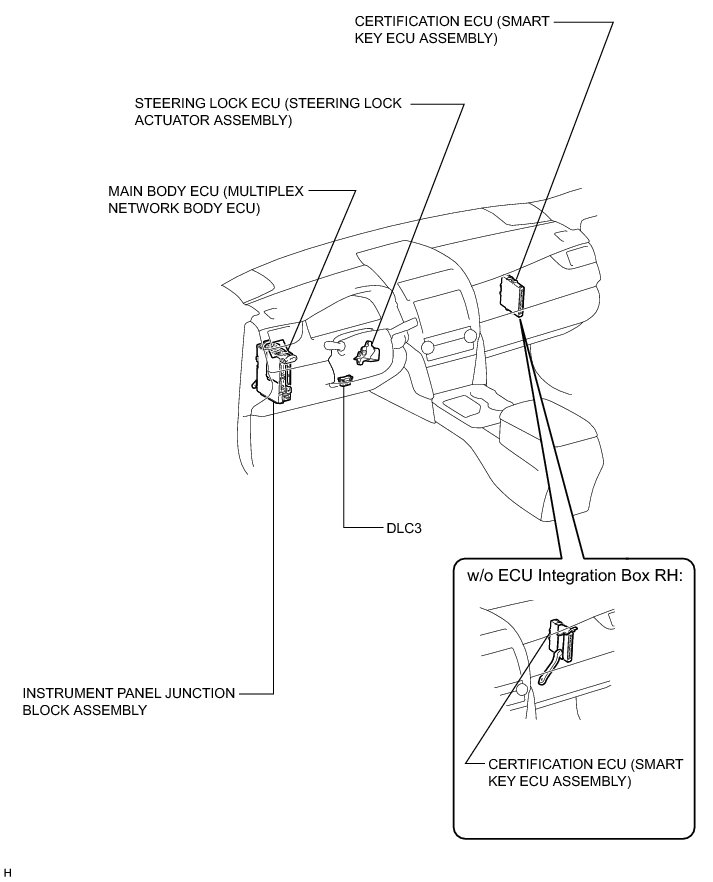 CERTIFICATION ECU (SMART KEY ECU ASSEMBLY)

STEERING LOCK ECU (STEERING LOCK ACTUATOR ASSEMBLY)

MAIN BODY ECU (MULTIPLEX NETWORK BODY ECU)

DLC3

w/o ECU Integration Box RH:

INSTRUMENT PANEL JUNCTION BLOCK ASSEMBLY

CERTIFICATION ECU (SMART KEY ECU ASSEMBLY)

H