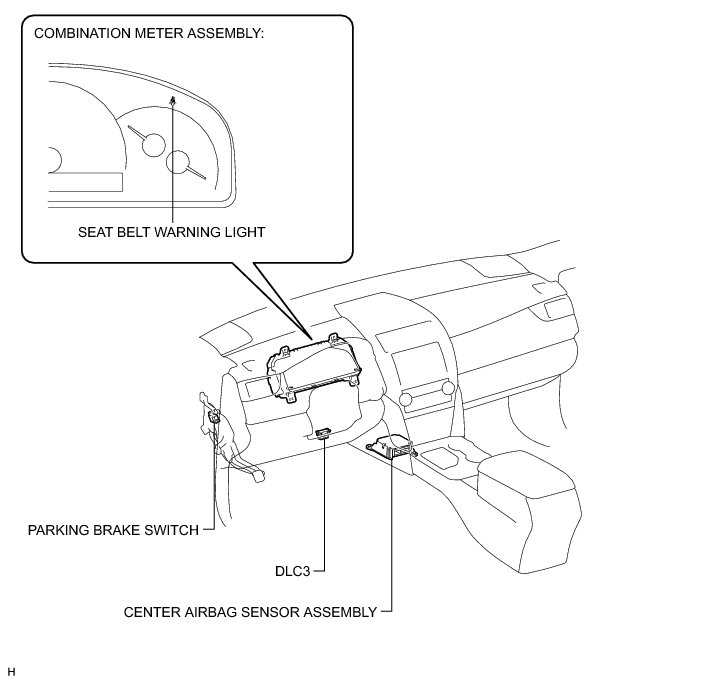 COMBINATION METER ASSEMBLY:

SEAT BELT WARNING LIGHT

PARKING BRAKE SWITCH

DLC3

CENTER AIRBAG SENSOR ASSEMBLY

H