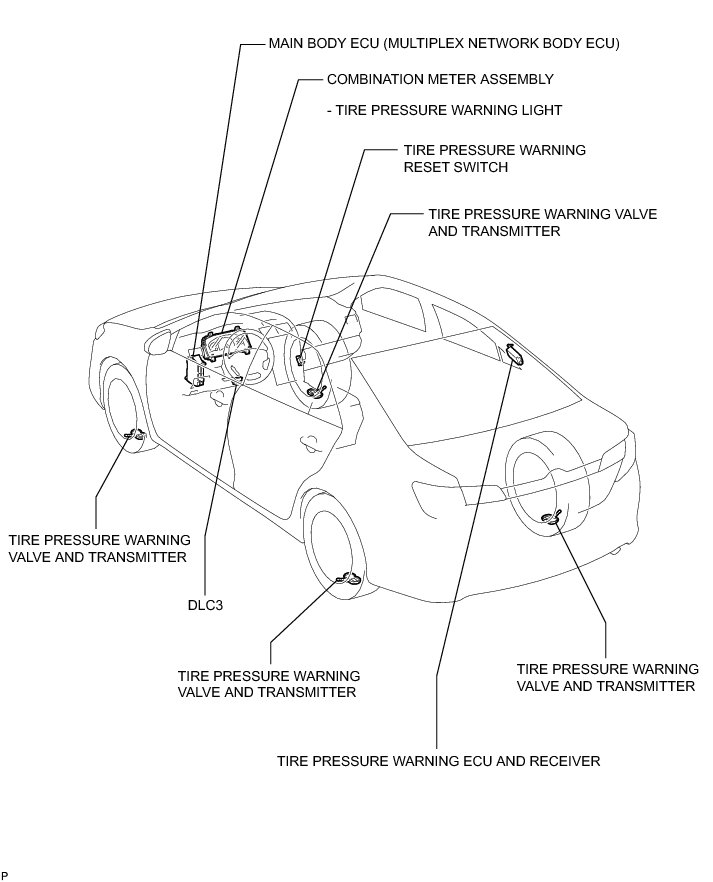 MAIN BODY ECU (MULTIPLEX NETWORK BODY ECU)

COMBINATION METER ASSEMBLY

- TIRE PRESSURE WARNING LIGHT

TIRE PRESSURE WARNING RESET SWITCH

TIRE PRESSURE WARNING VALVE AND TRANSMITTER

TIRE PRESSURE WARNING VALVE AND TRANSMITTER

DLC3

TIRE PRESSURE WARNING VALVE AND TRANSMITTER

TIRE PRESSURE WARNING VALVE AND TRANSMITTER

TIRE PRESSURE WARNING ECU AND RECEIVER

P