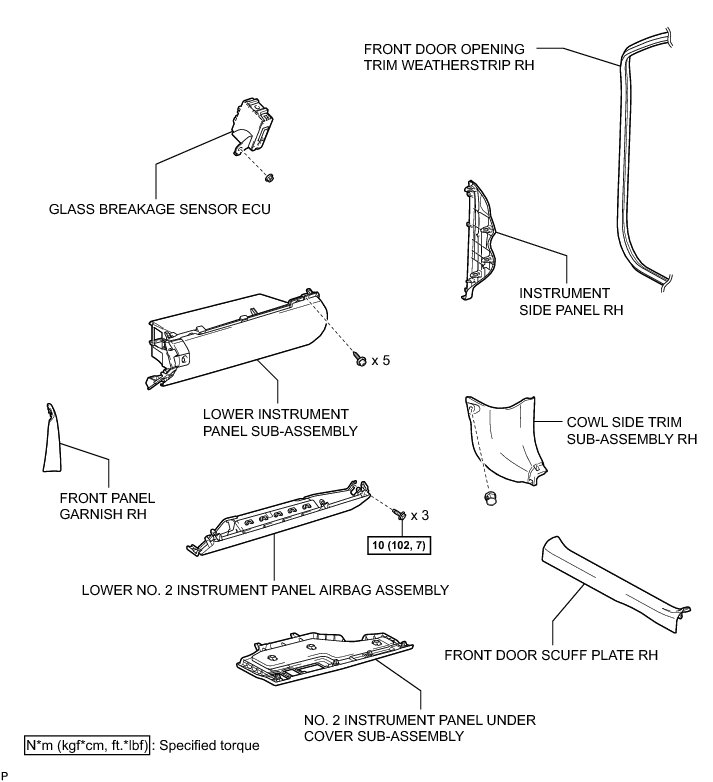 FRONT DOOR OPENING TRIM WEATHERSTRIP RH

GLASS BREAKAGE SENSOR ECU

INSTRUMENT SIDE PANEL RH

x 5

LOWER INSTRUMENT PANEL SUB-ASSEMBLY

COWL SIDE TRIM SUB-ASSEMBLY RH

FRONT PANEL GARNISH RH

x 3

10 (102, 7)

LOWER NO. 2 INSTRUMENT PANEL AIRBAG ASSEMBLY

FRONT DOOR SCUFF PLATE RH

NO. 2 INSTRUMENT PANEL UNDER COVER SUB-ASSEMBLY

N*m (kgf*cm, ft.*lbf) : Specified torque

P