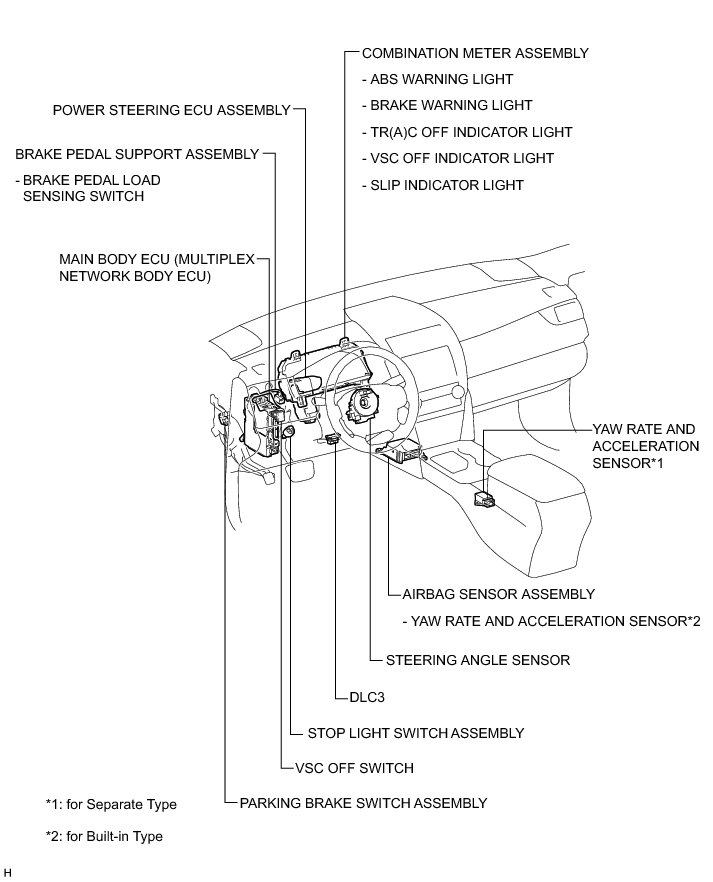 COMBINATION METER ASSEMBLY

- ABS WARNING LIGHT

- BRAKE WARNING LIGHT

- TR(A)C OFF INDICATOR LIGHT

- VSC OFF INDICATOR LIGHT

- SLIP INDICATOR LIGHT

POWER STEERING ECU ASSEMBLY

BRAKE PEDAL SUPPORT ASSEMBLY

- BRAKE PEDAL LOAD SENSING SWITCH

MAIN BODY ECU (MULTIPLEX NETWORK BODY ECU)

YAW RATE AND ACCELERATION SENSOR*1

AIRBAG SENSOR ASSEMBLY

- YAW RATE AND ACCELERATION SENSOR*2

STEERING ANGLE SENSOR

DLC3

STOP LIGHT SWITCH ASSEMBLY

VSC OFF SWITCH

PARKING BRAKE SWITCH ASSEMBLY

*1: for Separate Type

*2: for Built-in Type

H