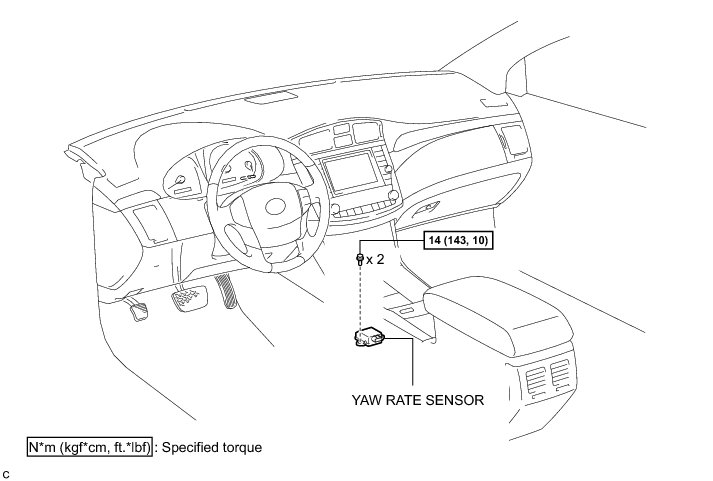 14 (143, 10)

x 2

YAW RATE SENSOR

N*m (kgf*cm, ft.*lbf) : Specified torque

C