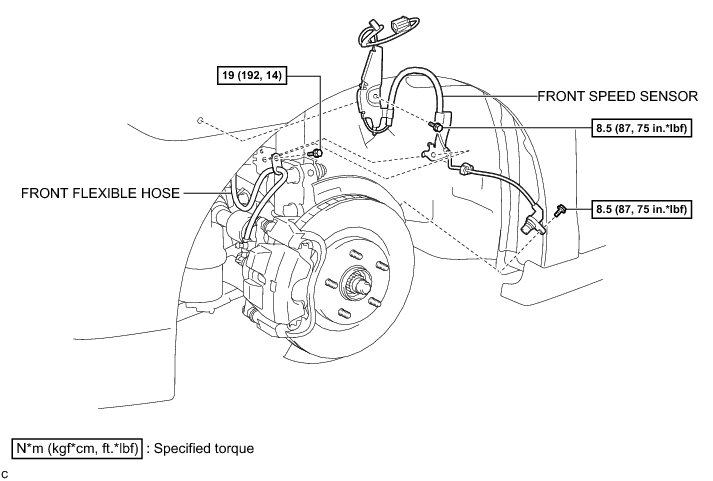 19 (192, 14)

FRONT SPEED SENSOR

8.5 (87, 75 in.*lbf)

FRONT FLEXIBLE HOSE

8.5 (87, 75 in.*lbf)

N*m (kgf*cm, ft.*lbf) : Specified torque

C