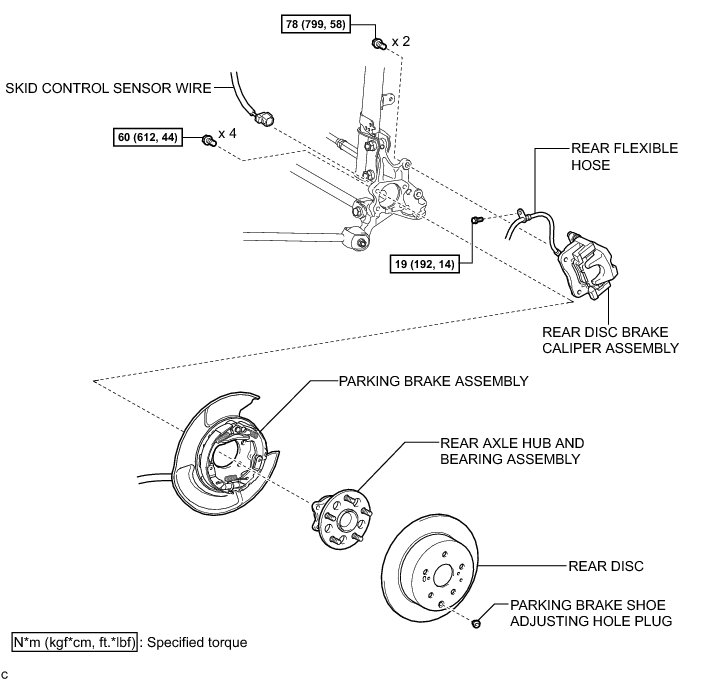 78 (799, 58)

x 2

SKID CONTROL SENSOR WIRE

60 (612, 44)

x 4

REAR FLEXIBLE HOSE

19 (192, 14)

REAR DISC BRAKE CALIPER ASSEMBLY

PARKING BRAKE ASSEMBLY

REAR AXLE HUB AND BEARING ASSEMBLY

REAR DISC

PARKING BRAKE SHOE ADJUSTING HOLE PLUG

N*m (kgf*cm, ft.*lbf) : Specified torque

C