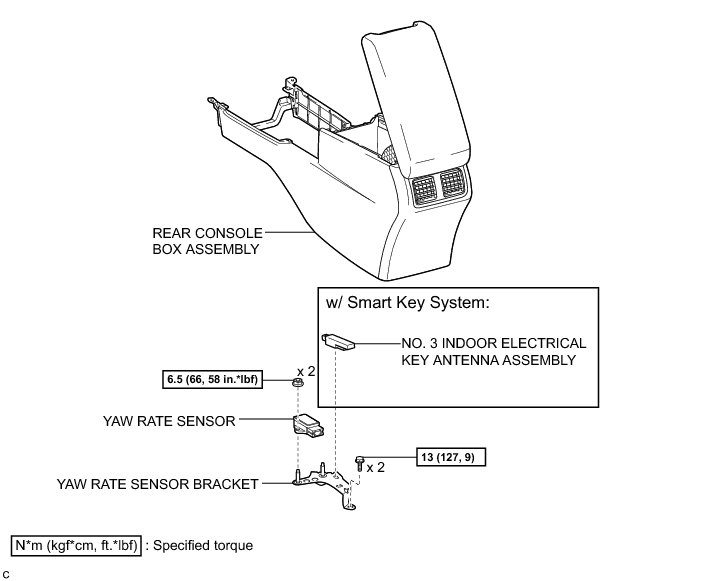 REAR CONSOLE BOX ASSEMBLY

w/ Smart Key System:

NO. 3 INDOOR ELECTRICAL KEY ANTENNA ASSEMBLY

6.5 (66, 58 in.*lbf)

x 2

YAW RATE SENSOR

13 (127, 9)

x 2

YAW RATE SENSOR BRACKET

N*m (kgf*cm, ft.*lbf) : Specified torque

C