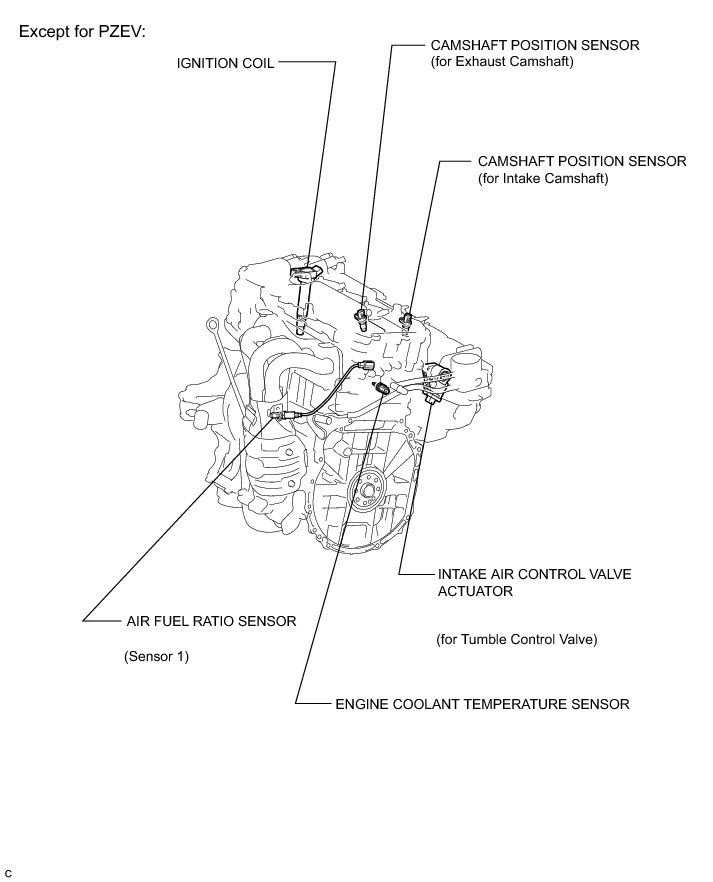 Except for PZEV:

IGNITION COIL

CAMSHAFT POSITION SENSOR
(for Exhaust Camshaft)

CAMSHAFT POSITION SENSOR
(for Intake Camshaft)

INTAKE AIR CONTROL VALVE
ACTUATOR

(for Tumble Control Valve)

AIR FUEL RATIO SENSOR

(Sensor 1)

ENGINE COOLANT TEMPERATURE SENSOR

C