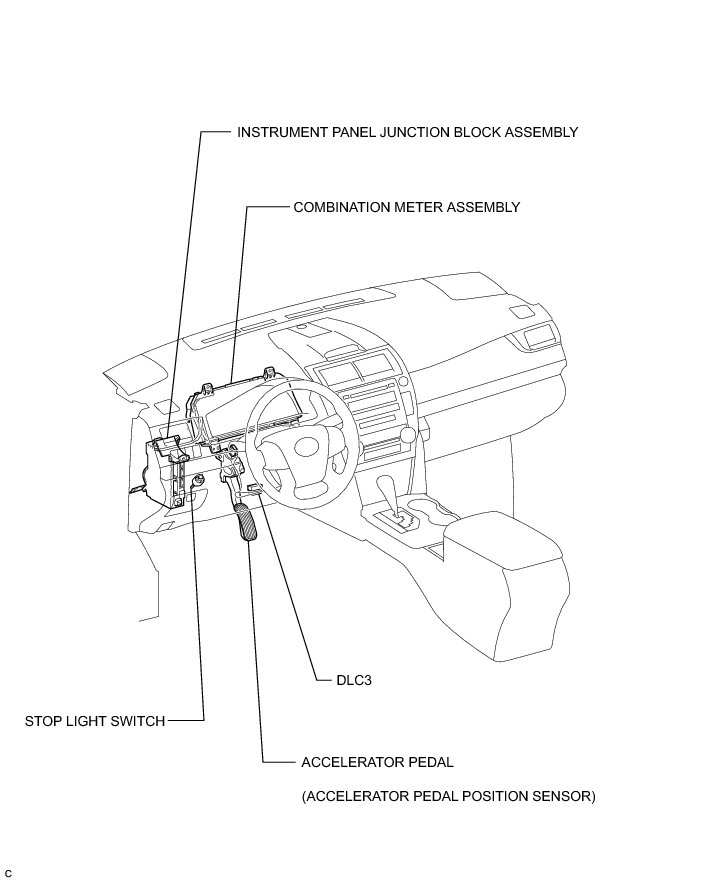 INSTRUMENT PANEL JUNCTION BLOCK ASSEMBLY

COMBINATION METER ASSEMBLY

DLC3

STOP LIGHT SWITCH

ACCELERATOR PEDAL

(ACCELERATOR PEDAL POSITION SENSOR)

C