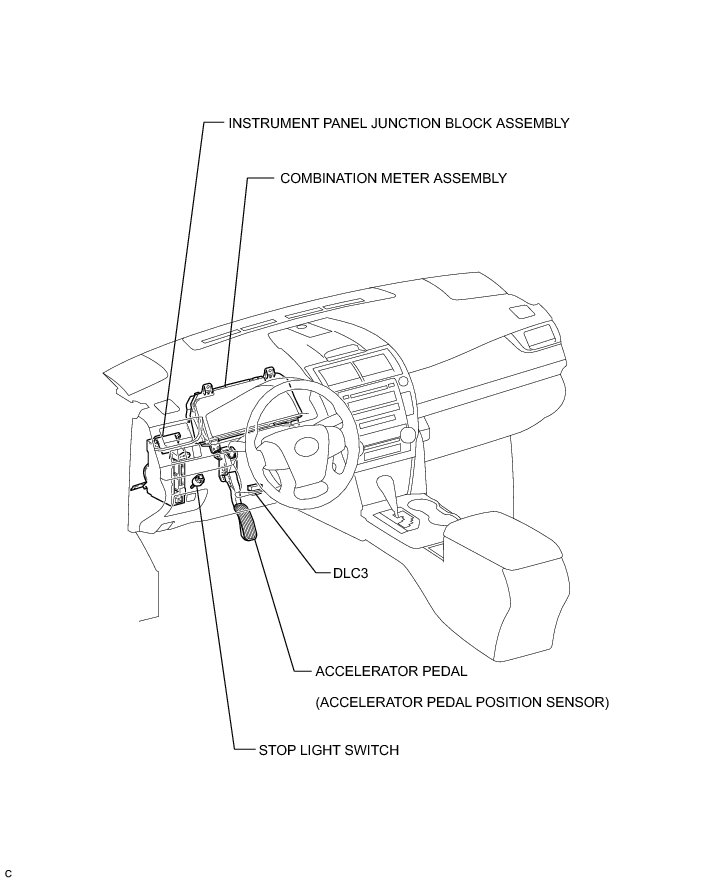 INSTRUMENT PANEL JUNCTION BLOCK ASSEMBLY

COMBINATION METER ASSEMBLY

DLC3

ACCELERATOR PEDAL

(ACCELERATOR PEDAL POSITION SENSOR)

STOP LIGHT SWITCH

C