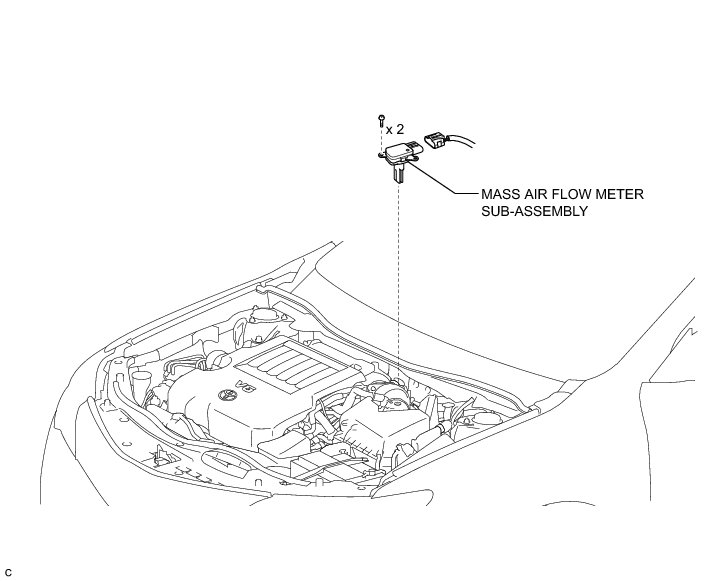 x 2

MASS AIR FLOW METER SUB-ASSEMBLY

V6

C