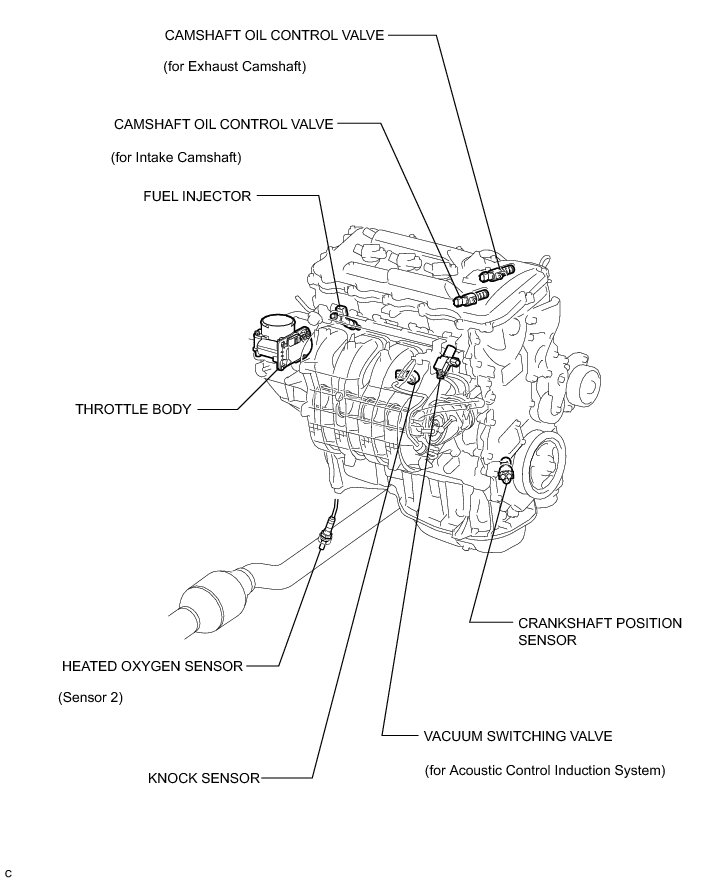 CAMSHAFT OIL CONTROL VALVE

(for Exhaust Camshaft)

CAMSHAFT OIL CONTROL VALVE

(for Intake Camshaft)

FUEL INJECTOR

THROTTLE BODY

CRANKSHAFT POSITION SENSOR

HEATED OXYGEN SENSOR

(Sensor 2)

VACUUM SWITCHING VALVE

(for Acoustic Control Induction System)

KNOCK SENSOR

C