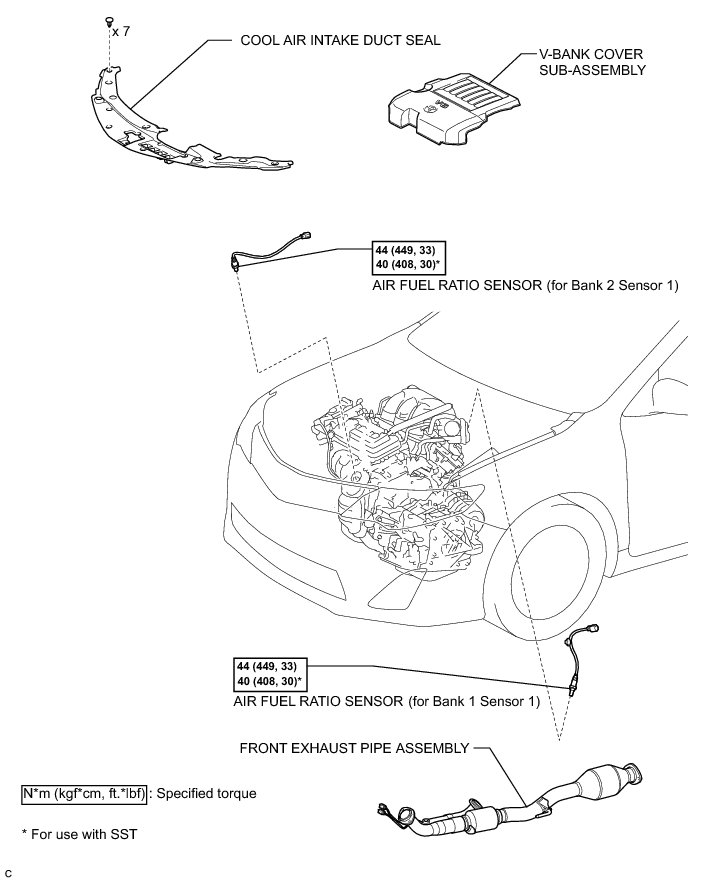 x 7

COOL AIR INTAKE DUCT SEAL

V-BANK COVER SUB-ASSEMBLY

44 (449, 33)
40 (408, 30)*

AIR FUEL RATIO SENSOR (for Bank 2 Sensor 1)

44 (449, 33)
40 (408, 30)*

AIR FUEL RATIO SENSOR (for Bank 1 Sensor 1)

FRONT EXHAUST PIPE ASSEMBLY

N*m (kgf*cm, ft.*lbf) : Specified torque

* For use with SST

C