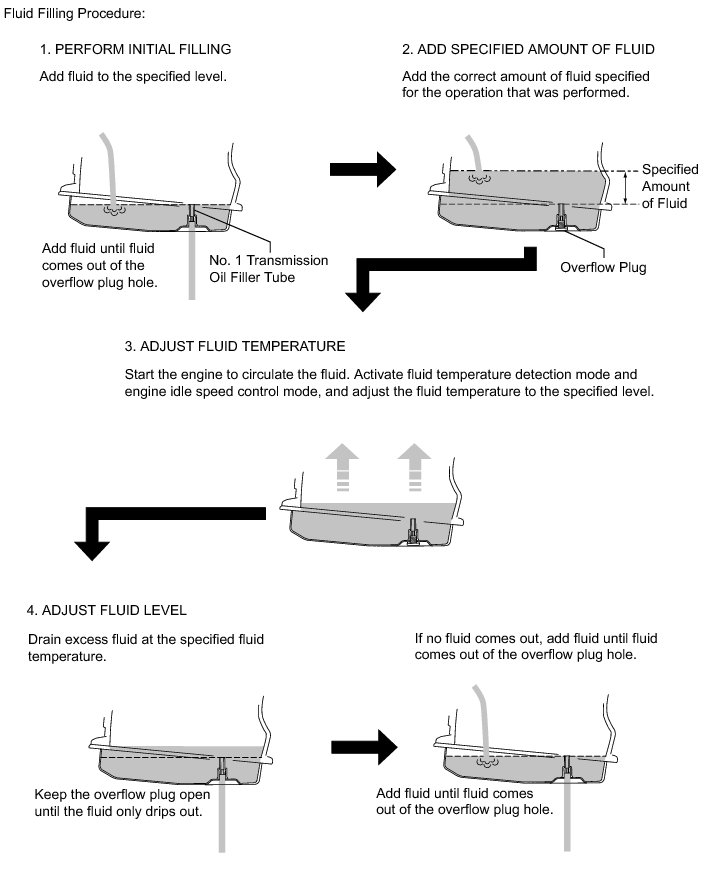 Fluid Filling Procedure:

1. PERFORM INITIAL FILLING

Add fluid to the specified level.

Add fluid until fluid comes out of the overflow plug hole.

No. 1 Transmission Oil Filler Tube

2. ADD SPECIFIED AMOUNT OF FLUID

Add the correct amount of fluid specified for the operation that was performed.

Specified Amount of Fluid

Overflow Plug

3. ADJUST FLUID TEMPERATURE

Start the engine to circulate the fluid. Activate fluid temperature detection mode and engine idle speed control mode, and adjust the fluid temperature to the specified level.

4. ADJUST FLUID LEVEL

Drain excess fluid at the specified fluid temperature.

Keep the overflow plug open until the fluid only drips out.

If no fluid comes out, add fluid until fluid comes out of the overflow plug hole.

Add fluid until fluid comes out of the overflow plug hole.