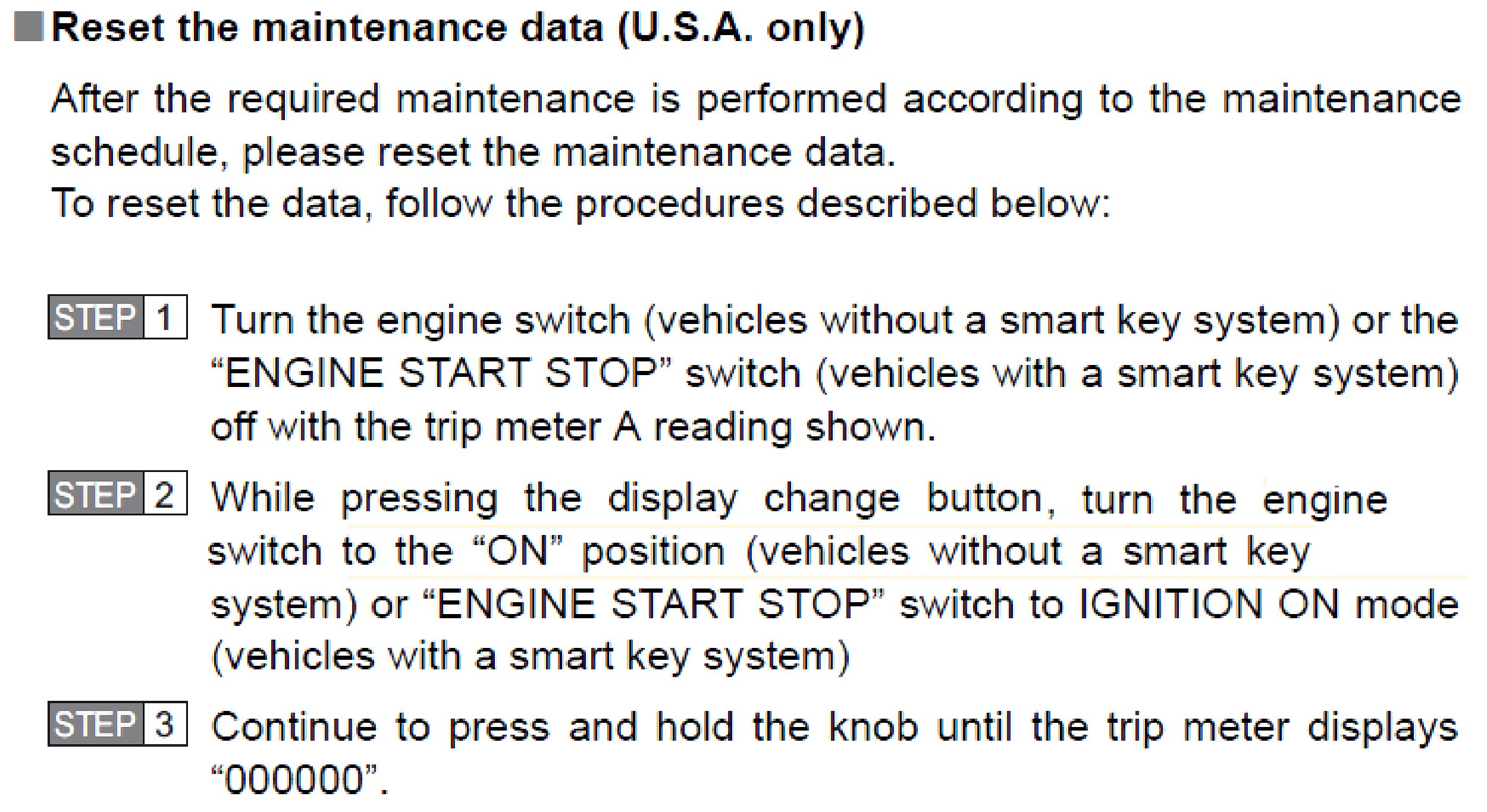 Reset the maintenance data (U.S.A. only)

After the required maintenance is performed according to the maintenance schedule, please reset the maintenance data.
To reset the data, follow the procedures described below:

STEP 1 Turn the engine switch (vehicles without a smart key system) or the “ENGINE START STOP” switch (vehicles with a smart key system) off with the trip meter A reading shown.

STEP 2 While pressing the display change button, turn the engine switch to the “ON” position (vehicles without a smart key system) or “ENGINE START STOP” switch to IGNITION ON mode (vehicles with a smart key system)

STEP 3 Continue to press and hold the knob until the trip meter displays “000000”.