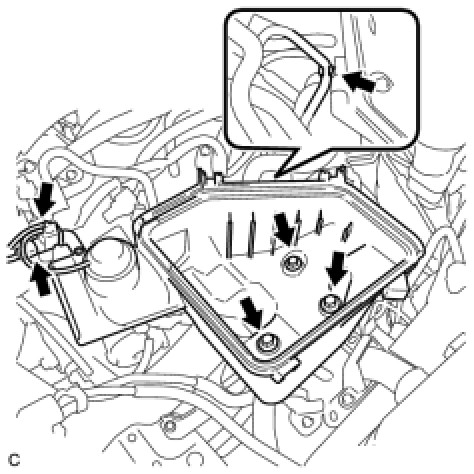 C