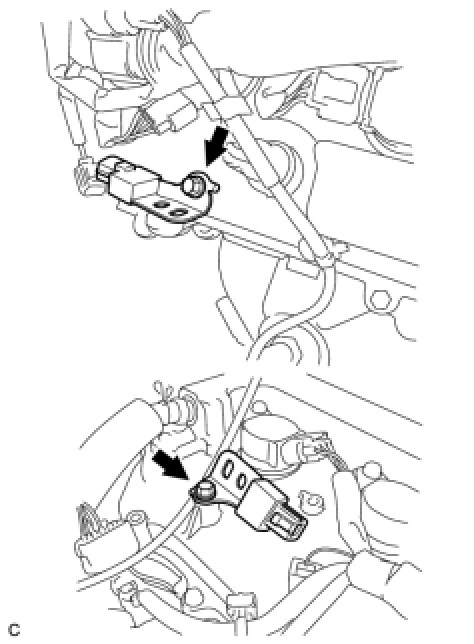 C