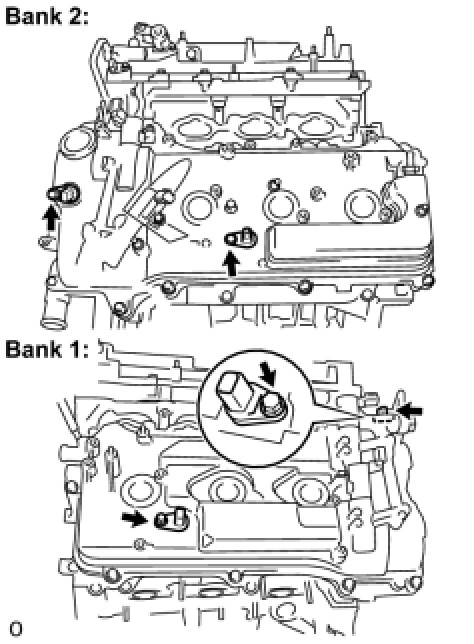 Bank 2:

Bank 1:

O