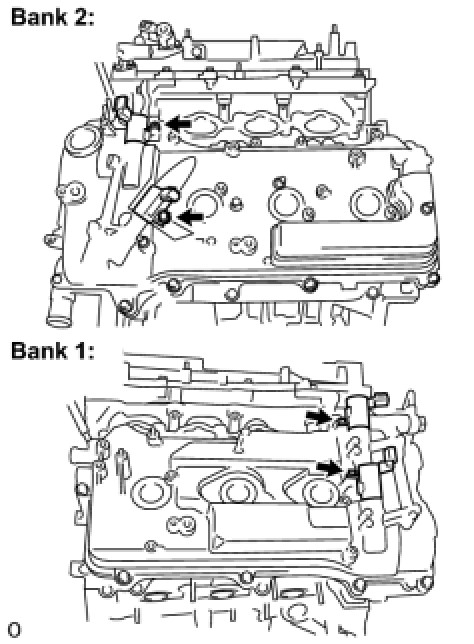 Bank 2:

Bank 1:

O