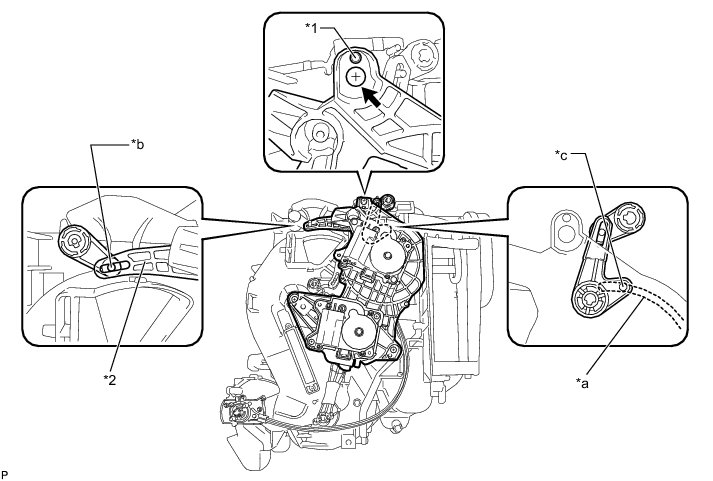 *1

*b

*c

*2

*a

P