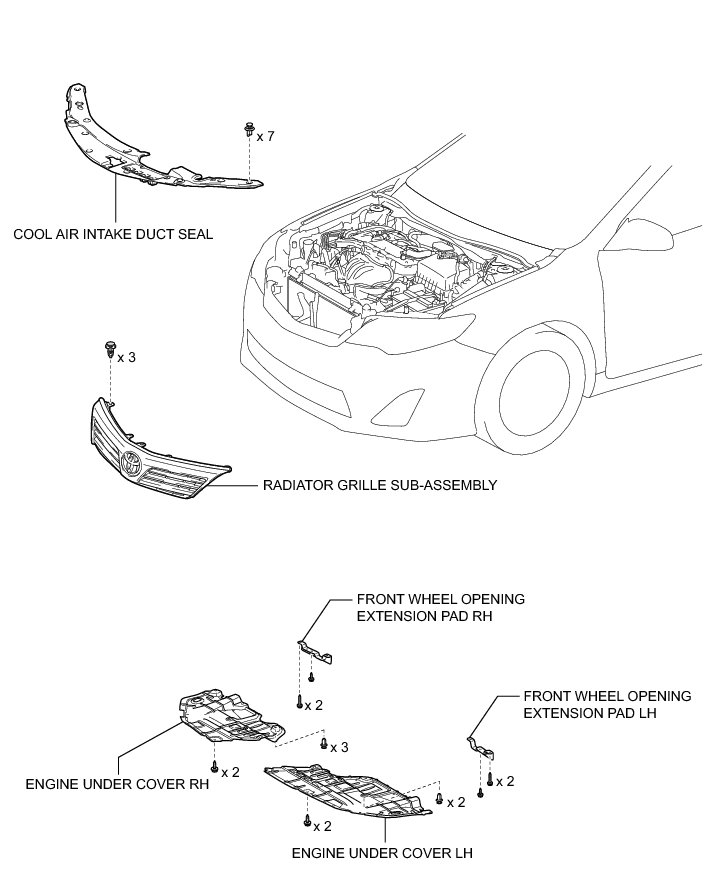 x 7

COOL AIR INTAKE DUCT SEAL

x 3

RADIATOR GRILLE SUB-ASSEMBLY

FRONT WHEEL OPENING EXTENSION PAD RH

x 2

FRONT WHEEL OPENING EXTENSION PAD LH

x 3

x 2

ENGINE UNDER COVER RH

x 2

x 2

x 2

ENGINE UNDER COVER LH