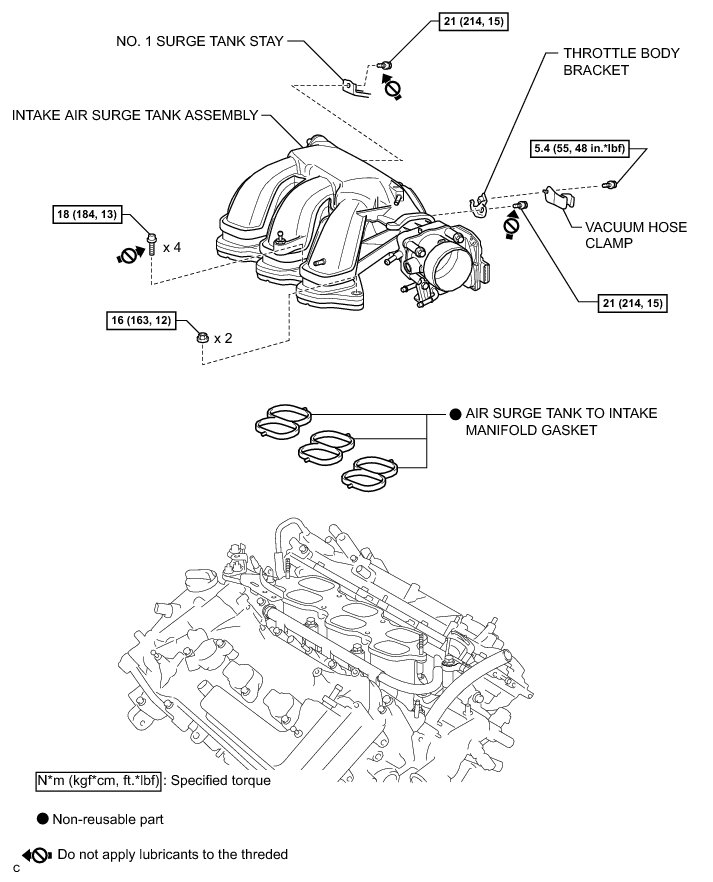 NO. 1 SURGE TANK STAY

21 (214, 15)

THROTTLE BODY BRACKET

INTAKE AIR SURGE TANK ASSEMBLY

5.4 (55, 48 in.*lbf)

18 (184, 13)

x 4

VACUUM HOSE CLAMP

21 (214, 15)

16 (163, 12)

x 2

● AIR SURGE TANK TO INTAKE MANIFOLD GASKET

N*m (kgf*cm, ft.*lbf) : Specified torque

● Non-reusable part

Do not apply lubricants to the threded

C