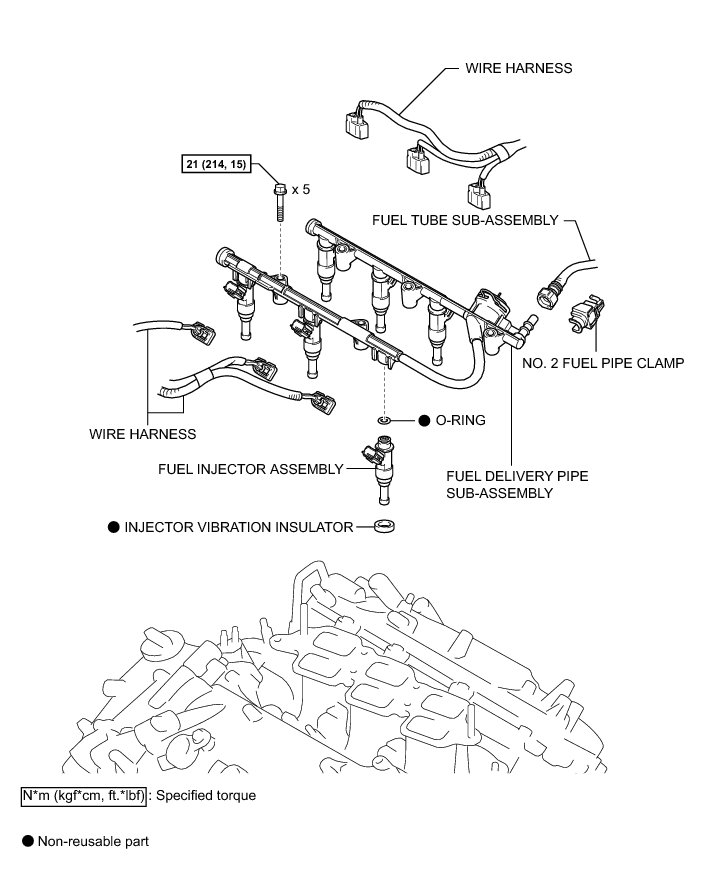 WIRE HARNESS

21 (214, 15)

x 5

FUEL TUBE SUB-ASSEMBLY

NO. 2 FUEL PIPE CLAMP

WIRE HARNESS

● O-RING

FUEL INJECTOR ASSEMBLY

FUEL DELIVERY PIPE SUB-ASSEMBLY

● INJECTOR VIBRATION INSULATOR

N*m (kgf*cm, ft.*lbf) : Specified torque

● Non-reusable part