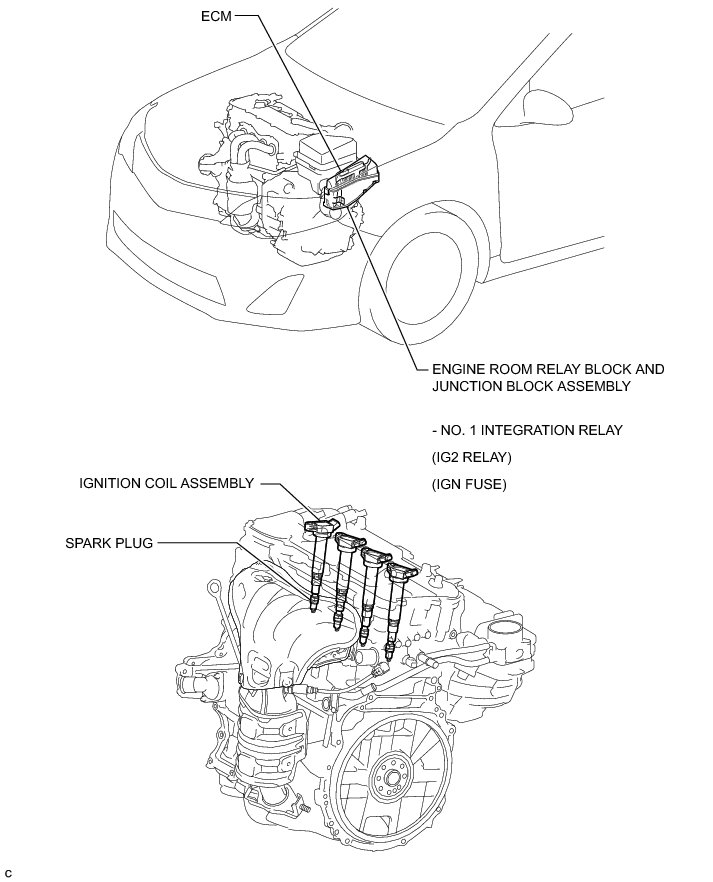 ECM

ENGINE ROOM RELAY BLOCK AND JUNCTION BLOCK ASSEMBLY

- NO. 1 INTEGRATION RELAY

(IG2 RELAY)

(IGN FUSE)

IGNITION COIL ASSEMBLY

SPARK PLUG

C