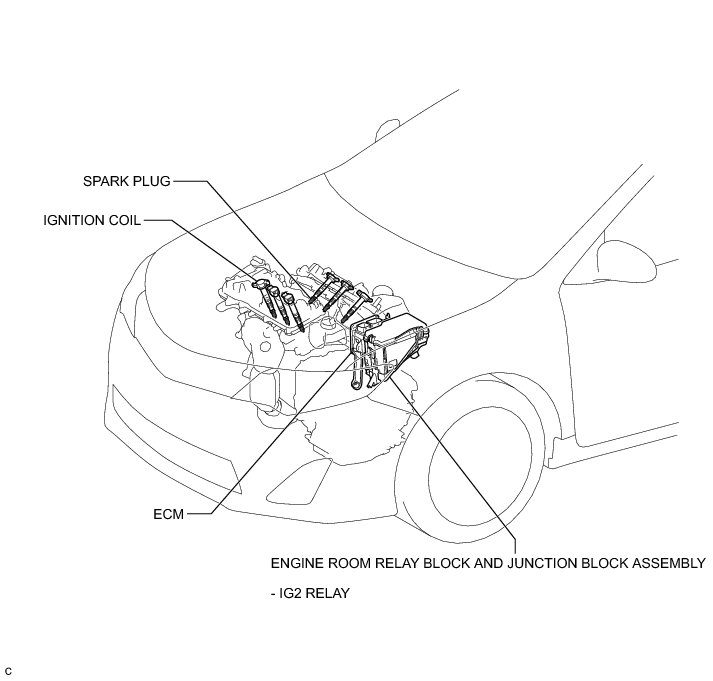 SPARK PLUG

IGNITION COIL

ECM

ENGINE ROOM RELAY BLOCK AND JUNCTION BLOCK ASSEMBLY

- IG2 RELAY

C