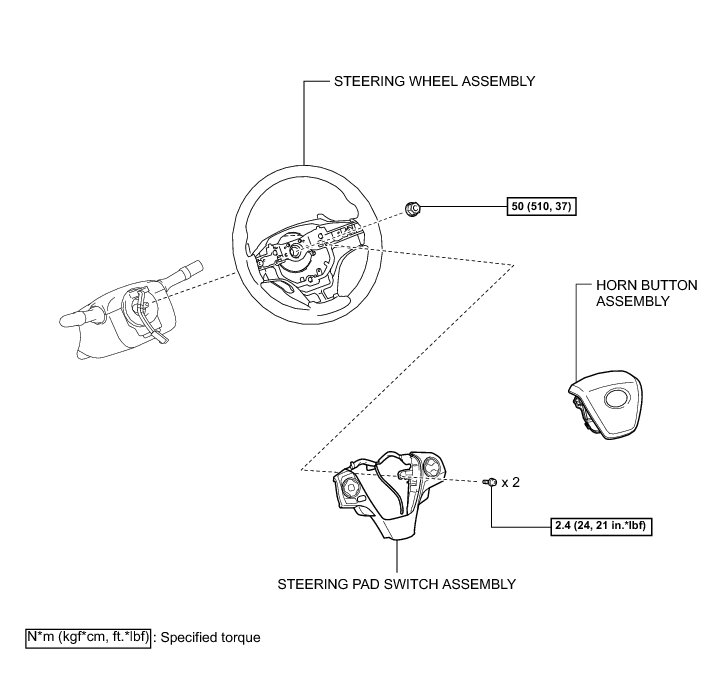 STEERING WHEEL ASSEMBLY

50 (510, 37)

HORN BUTTON ASSEMBLY

x 2

2.4 (24, 21 in.*lbf)

STEERING PAD SWITCH ASSEMBLY

N*m (kgf*cm, ft.*lbf) : Specified torque