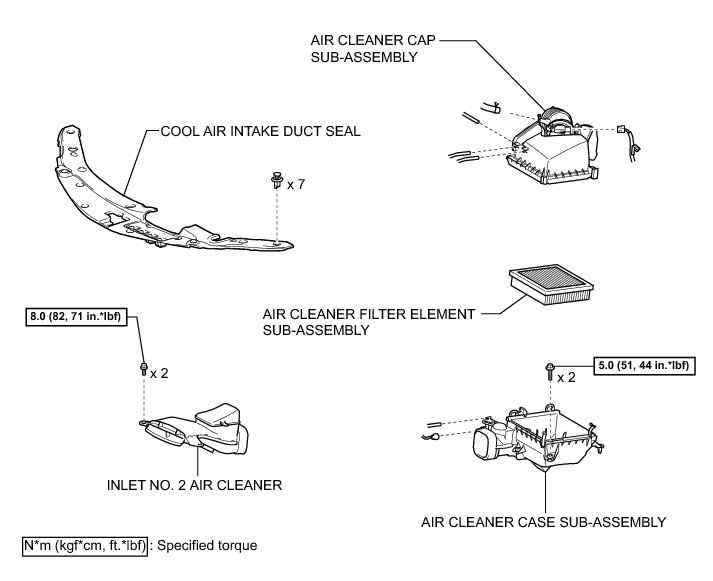 AIR CLEANER CAP SUB-ASSEMBLY

COOL AIR INTAKE DUCT SEAL

x 7

AIR CLEANER FILTER ELEMENT SUB-ASSEMBLY

8.0 (82, 71 in.*lbf)

x 2

5.0 (51, 44 in.*lbf)

x 2

INLET NO. 2 AIR CLEANER

AIR CLEANER CASE SUB-ASSEMBLY

N*m (kgf*cm, ft.*lbf) : Specified torque