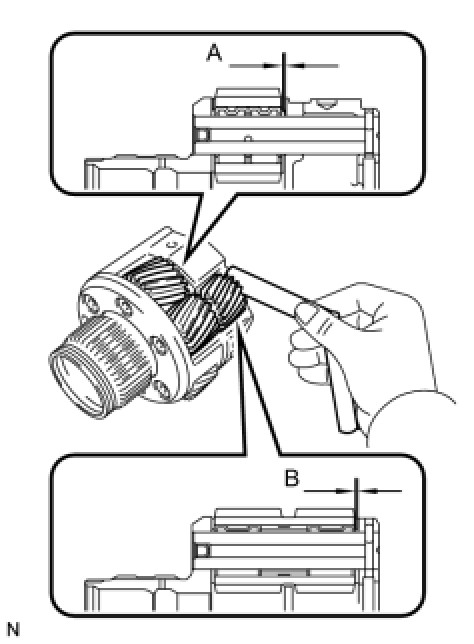 A

B

N