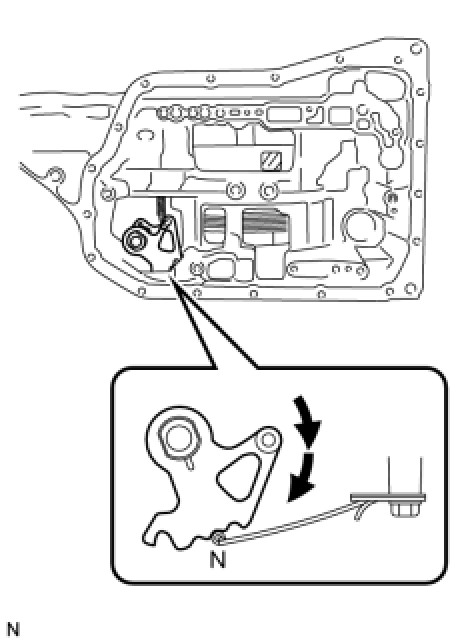 N

N