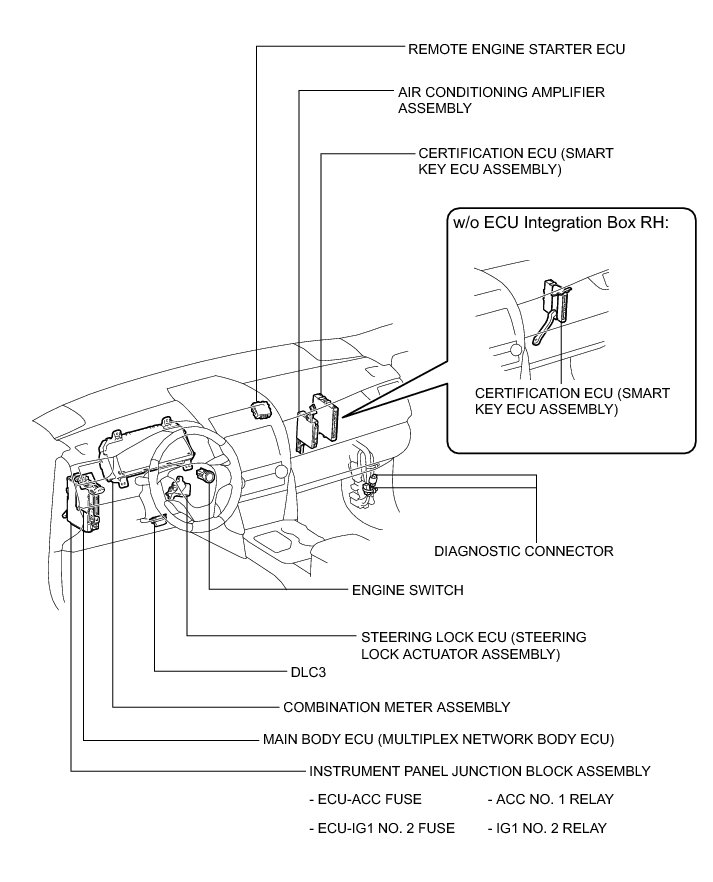 REMOTE ENGINE STARTER ECU

AIR CONDITIONING AMPLIFIER ASSEMBLY

CERTIFICATION ECU (SMART KEY ECU ASSEMBLY)

w/o ECU Integration Box RH:

CERTIFICATION ECU (SMART KEY ECU ASSEMBLY)

DIAGNOSTIC CONNECTOR

ENGINE SWITCH

STEERING LOCK ECU (STEERING LOCK ACTUATOR ASSEMBLY)

DLC3

COMBINATION METER ASSEMBLY

MAIN BODY ECU (MULTIPLEX NETWORK BODY ECU)

INSTRUMENT PANEL JUNCTION BLOCK ASSEMBLY

- ECU-ACC FUSE
- ECU-IG1 NO. 2 FUSE

- ACC NO. 1 RELAY
- IG1 NO. 2 RELAY