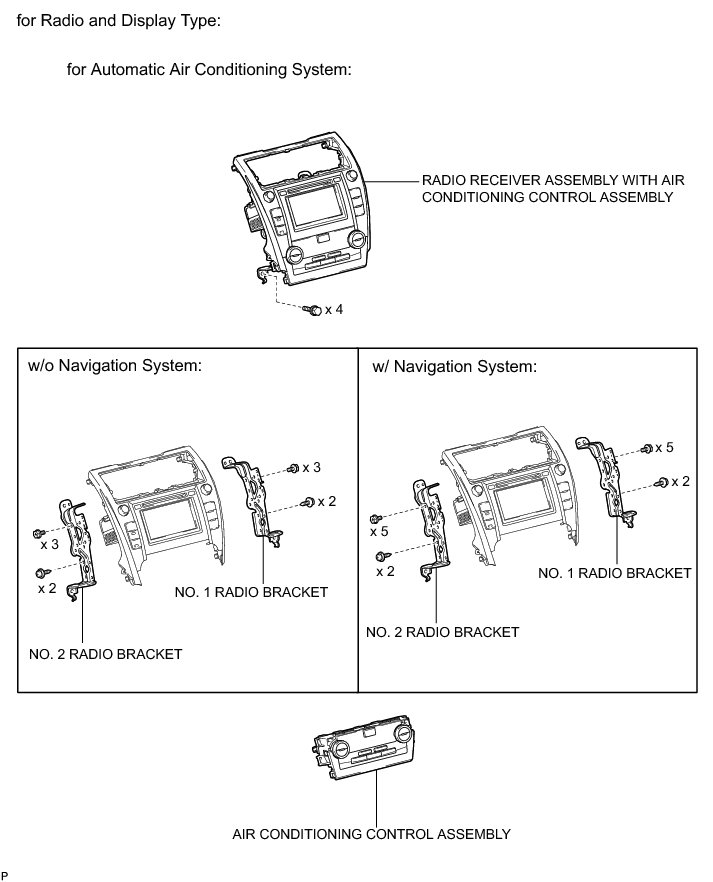 for Radio and Display Type:

for Automatic Air Conditioning System:

RADIO RECEIVER ASSEMBLY WITH AIR CONDITIONING CONTROL ASSEMBLY

x 4

w/o Navigation System:

x 3

x 2

x 3

x 2

NO. 1 RADIO BRACKET

NO. 2 RADIO BRACKET

w/ Navigation System:

x 5

x 2

x 5

x 2

NO. 1 RADIO BRACKET

NO. 2 RADIO BRACKET

AIR CONDITIONING CONTROL ASSEMBLY

P