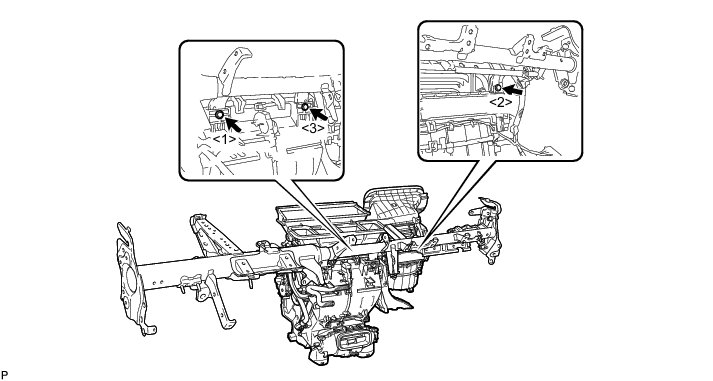 <1>
<3>
<2>
P