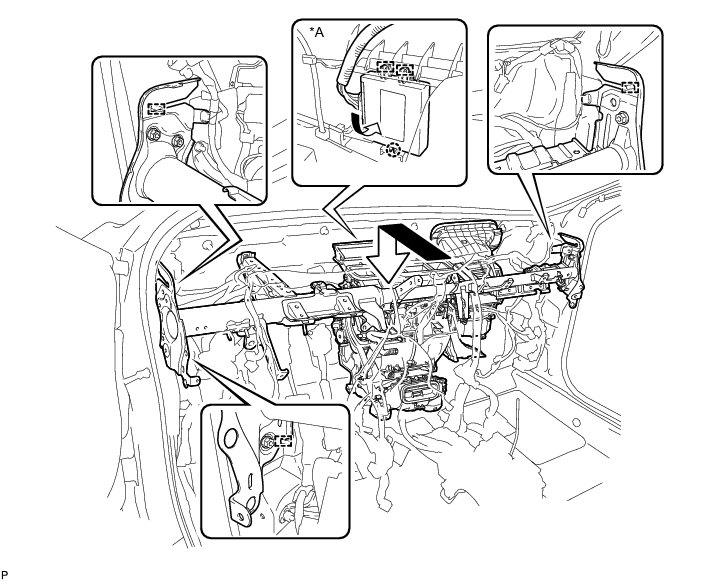 *A

P