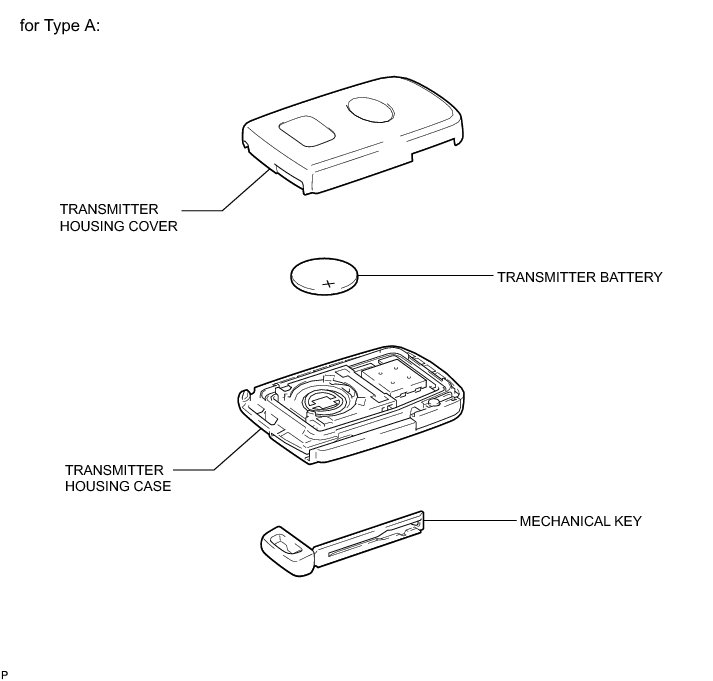 for Type A:

TRANSMITTER HOUSING COVER

+

TRANSMITTER BATTERY

TRANSMITTER HOUSING CASE

MECHANICAL KEY

P